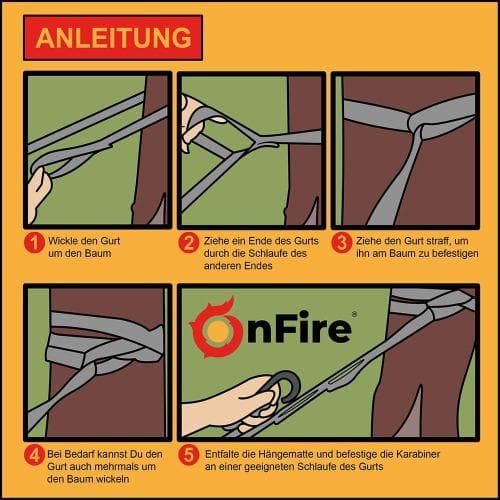 ANLEITUNG

1 Wickle den Gurt um den Baum

2 Ziehe ein Ende des Gurts durch die Schlaufe des anderen Endes

3 Ziehe den Gurt straff, um ihn am Baum zu befestigen

OnFire®

4 Bei Bedarf kannst Du den Gurt auch mehrmals um den Baum wickeln

5 Entfalte die Hängematte und befestige die Karabiner an einer geeigneten Schlaufe des Gurts